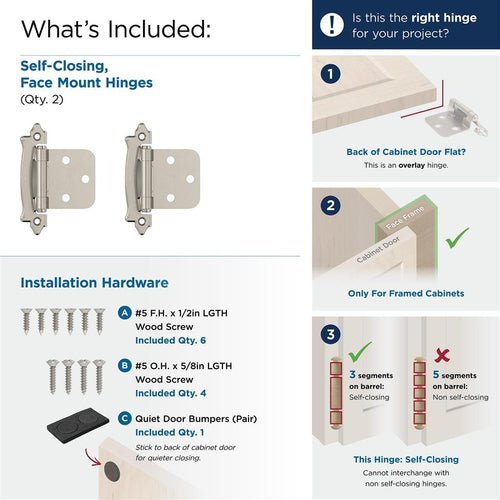 What's Included:

Self-Closing, Face Mount Hinges
(Qty. 2)

Installation Hardware

A #5 F.H. x 1/2in LGTH Wood Screw
Included Qty. 6

B #5 O.H. x 5/8in LGTH Wood Screw
Included Qty. 4

C Quiet Door Bumpers (Pair)
Included Qty. 1
Stick to back of cabinet door for quieter closing.

! Is this the right hinge for your project?

1
Back of Cabinet Door Flat?
This is an overlay hinge.

2
Face Frame
Cabinet Door
Only For Framed Cabinets

3
3 segments on barrel: Self-closing
5 segments on barrel: Non self-closing
This Hinge: Self-Closing
Cannot interchange with non self-closing hinges.